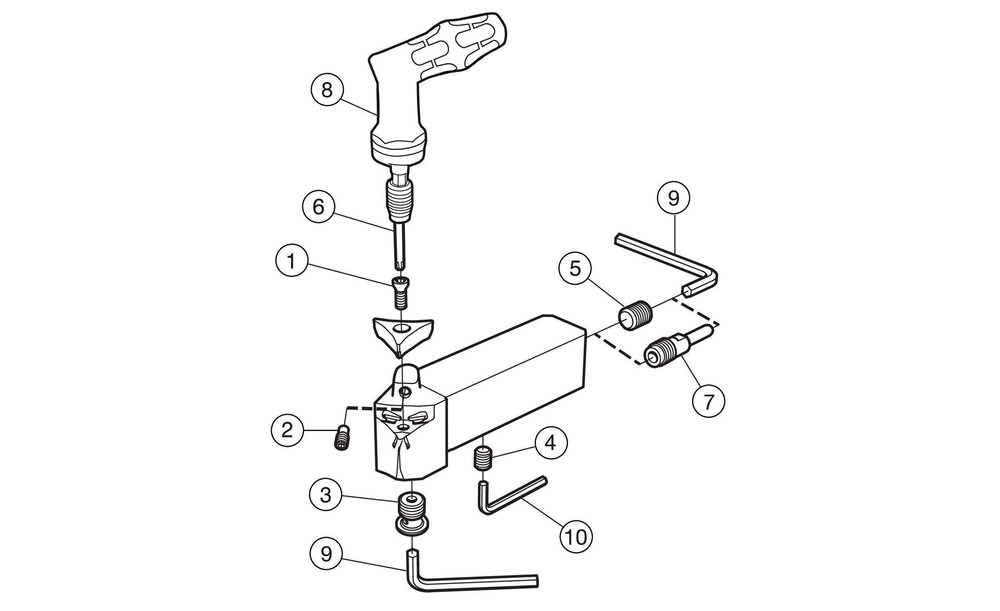 8
6
1
9
5
7
2
4
3
10
9