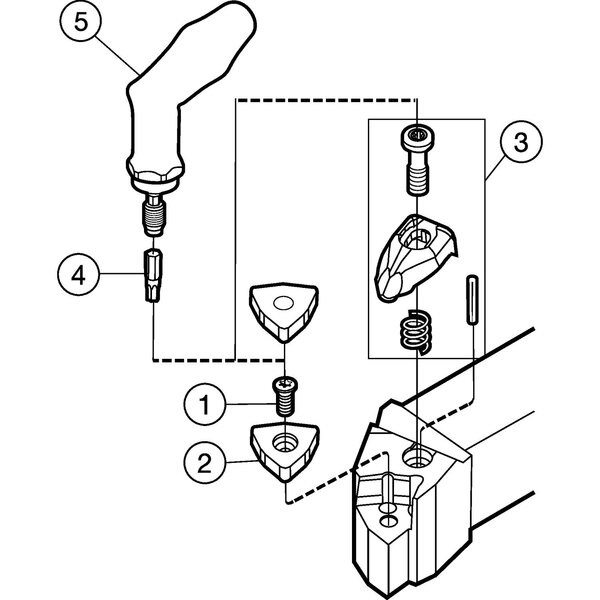 5

3

4

1

2