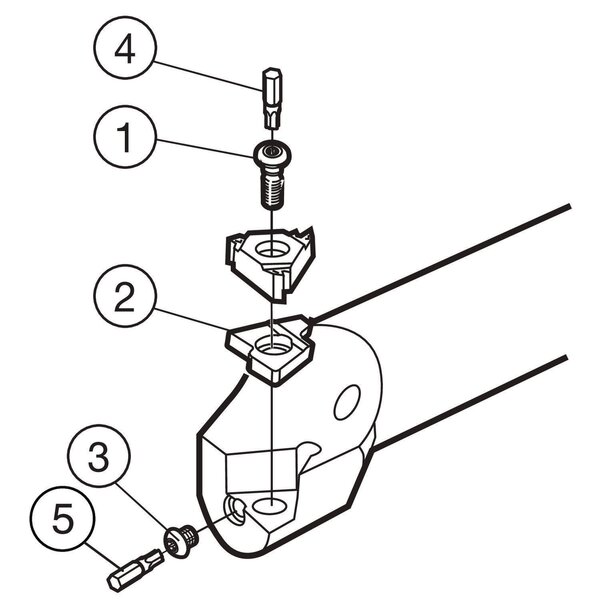 4
1
2
3
5