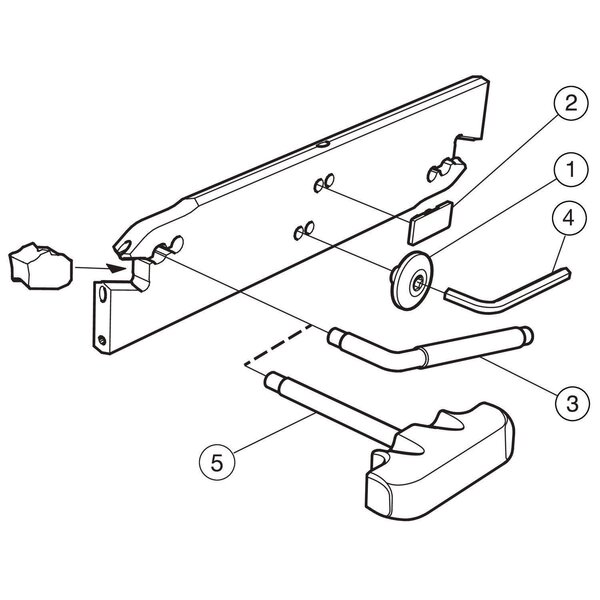 2
1
4
3
5