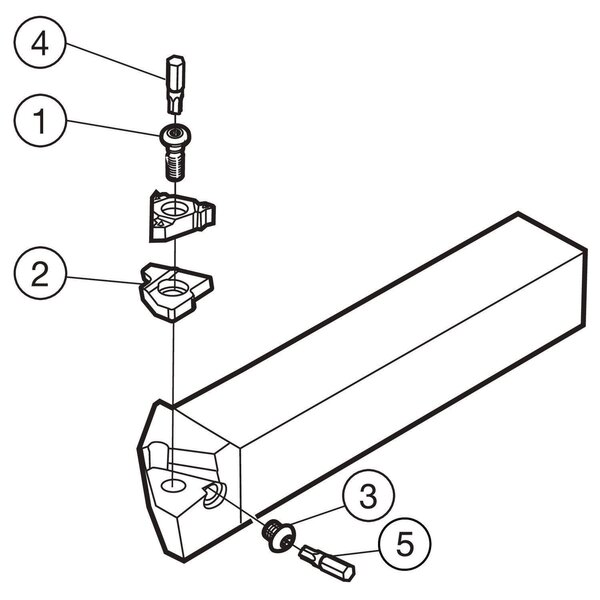 4
1
2
3
5