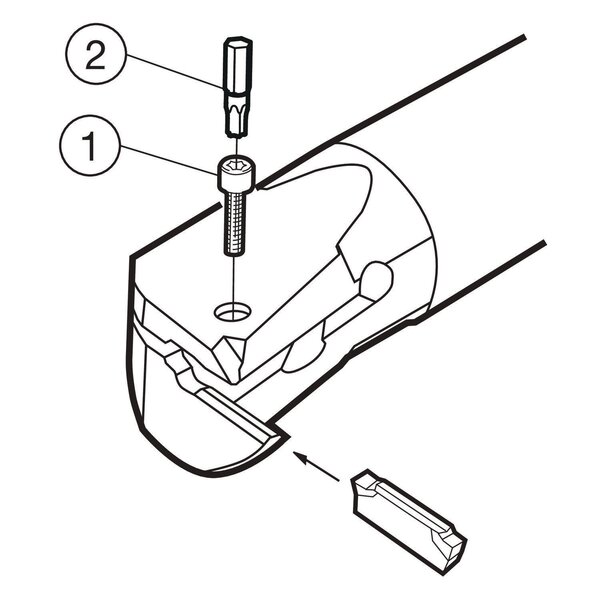 2

1