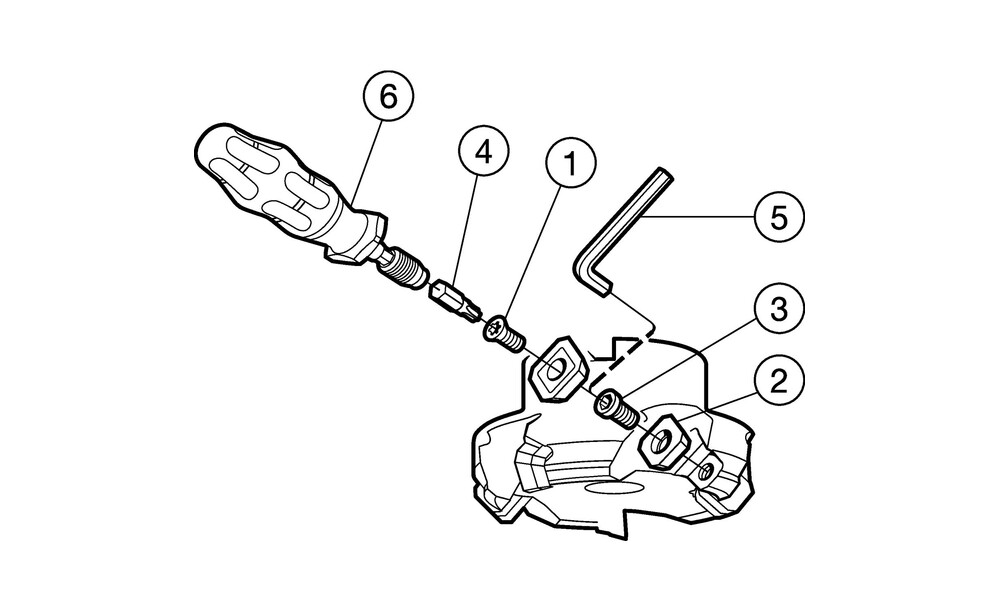 6
4
1
5
3
2