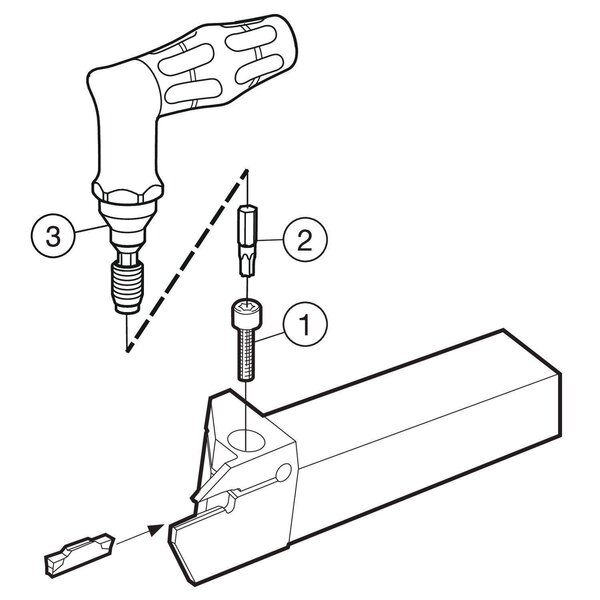 3
2
1