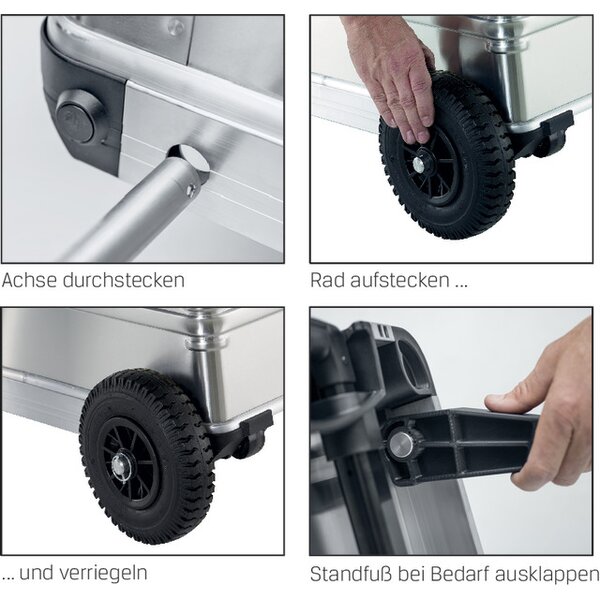 Achse durchstecken

Rad aufstecken ...

... und verriegeln

Standfuß bei Bedarf ausklappen