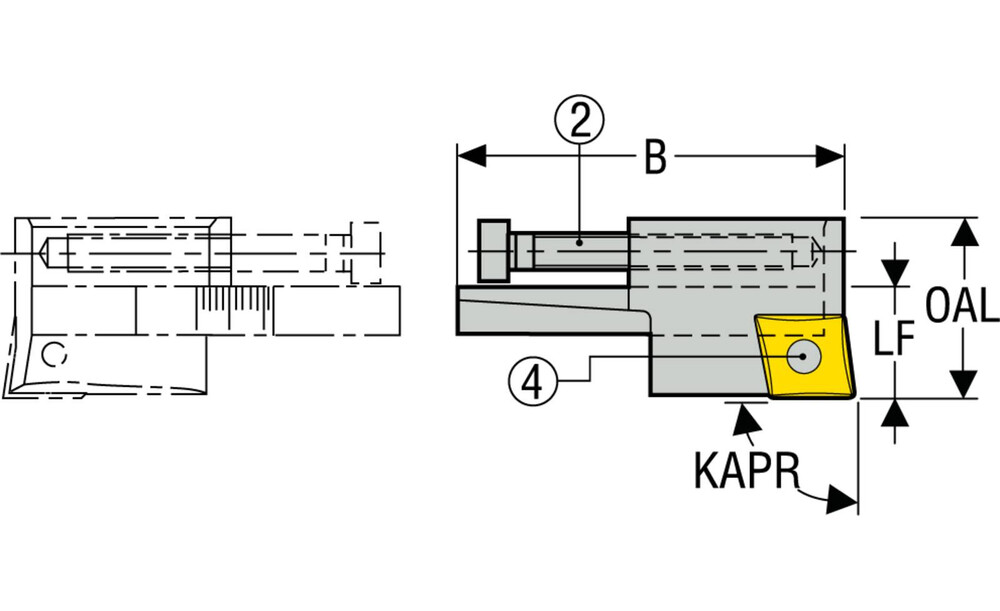 2
B
OAL
LF
4
KAPR