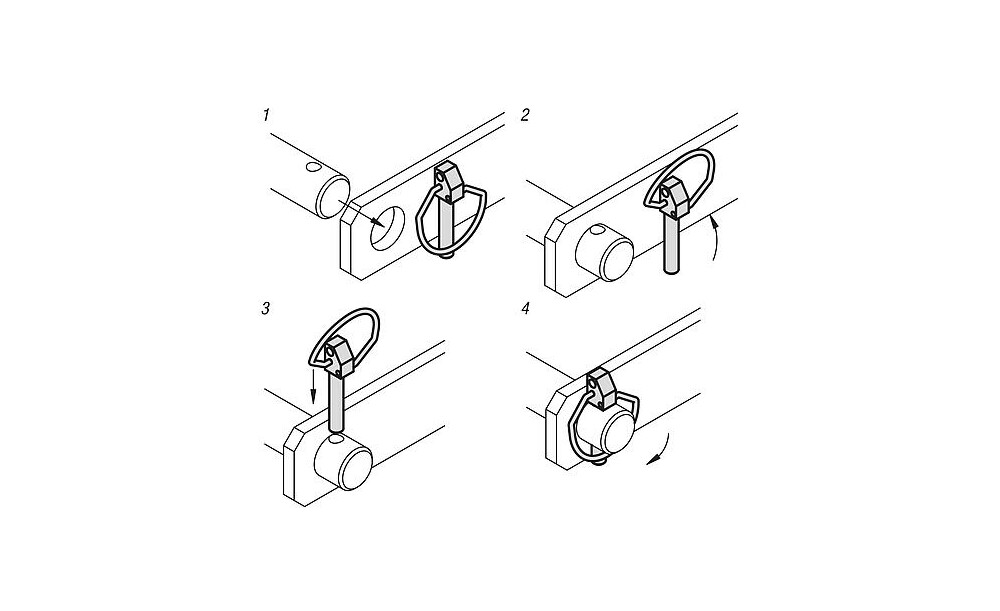 1

2

3

4