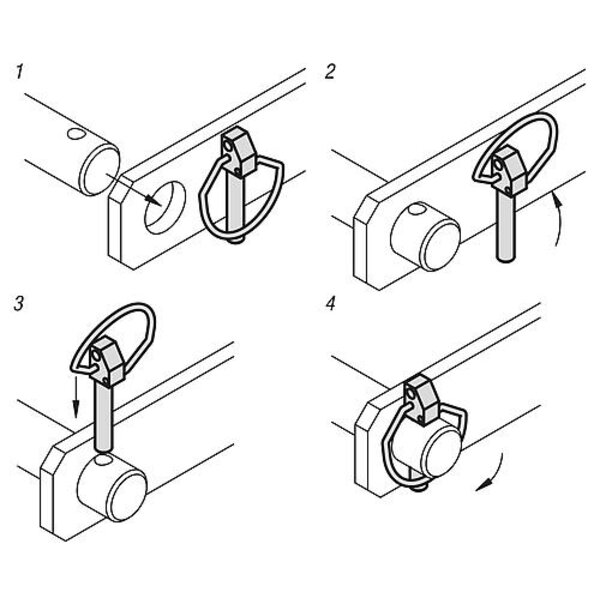 1

2

3

4