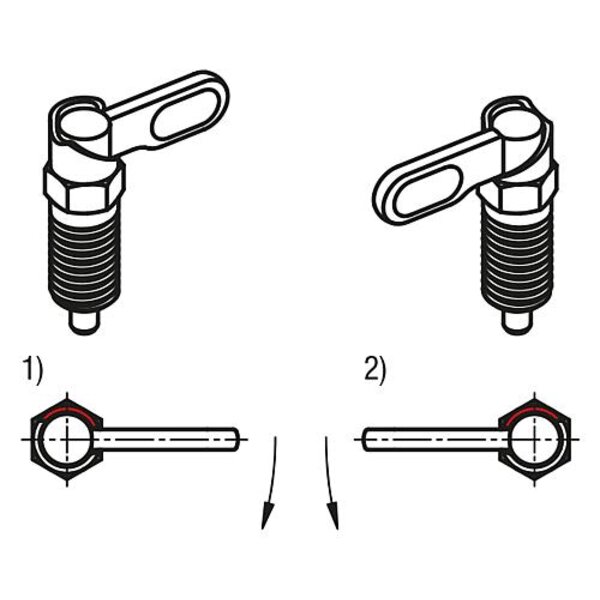 1)

2)