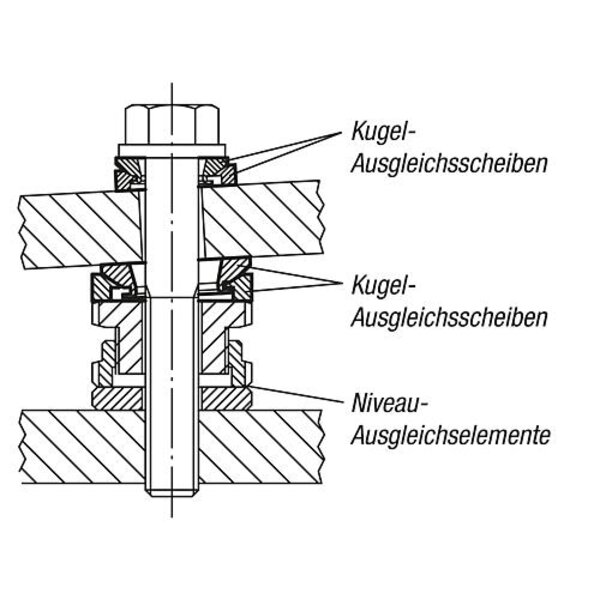 Kugel-Ausgleichsscheiben

Kugel-Ausgleichsscheiben

Niveau-Ausgleichselemente