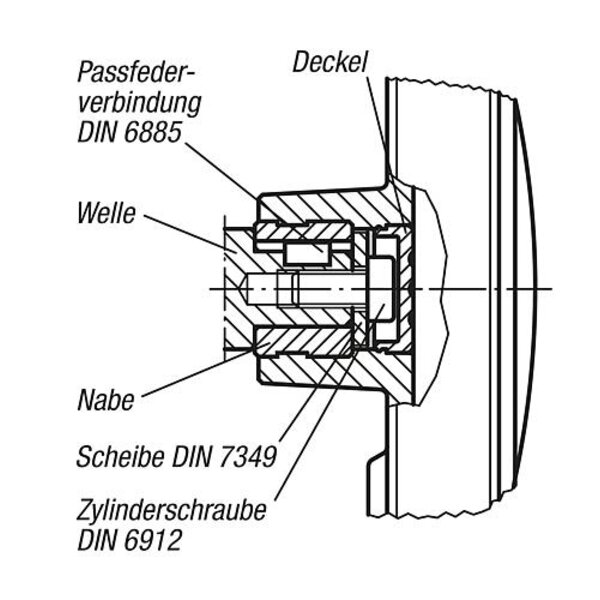 Passfederverbindung DIN 6885

Deckel

Welle

Nabe

Scheibe DIN 7349

Zylinderschraube DIN 6912