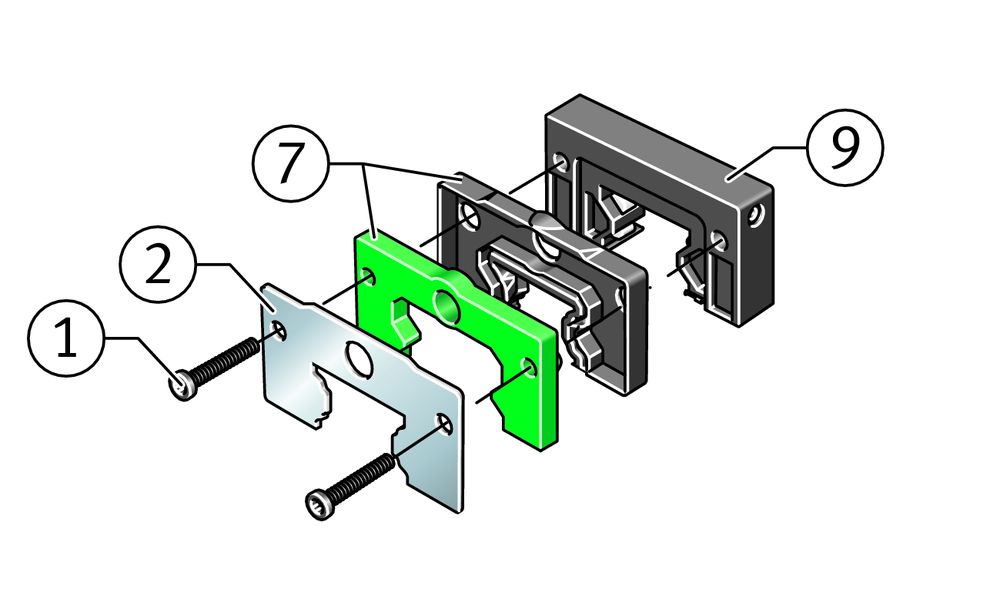 7
9
2
1