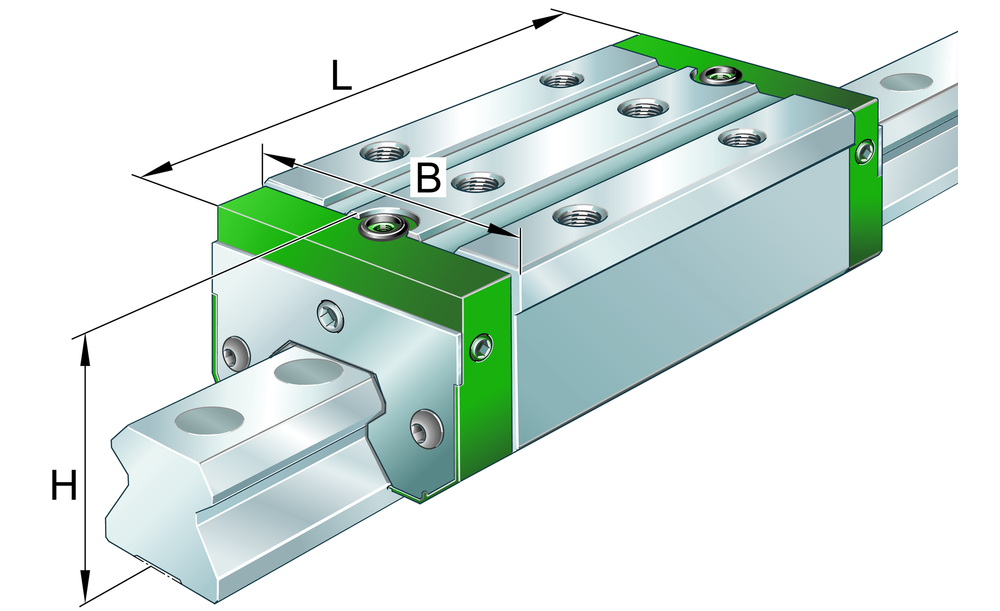 L
B
H