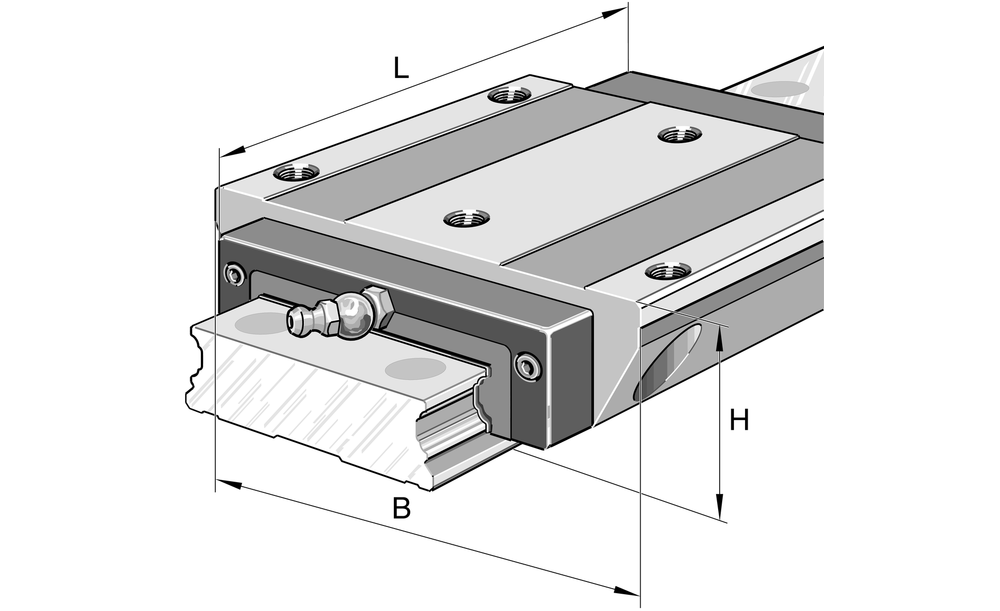 L

H

B