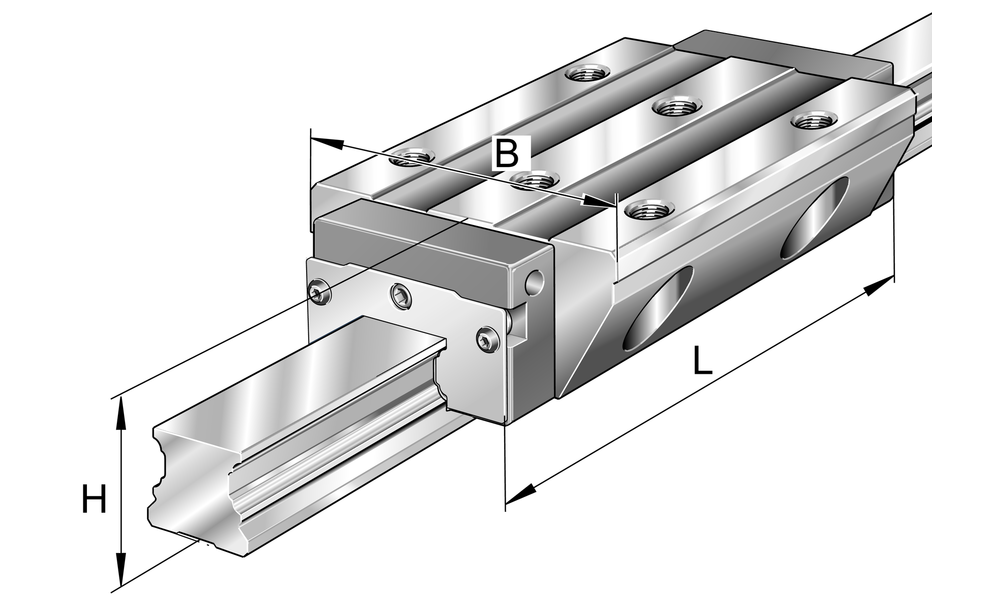 B
L
H