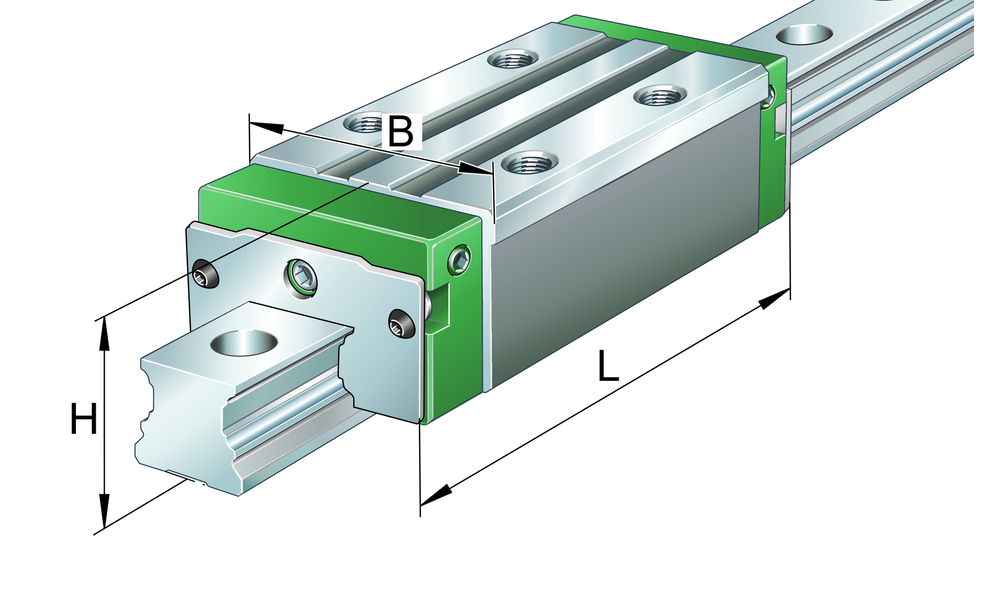 B
H
L