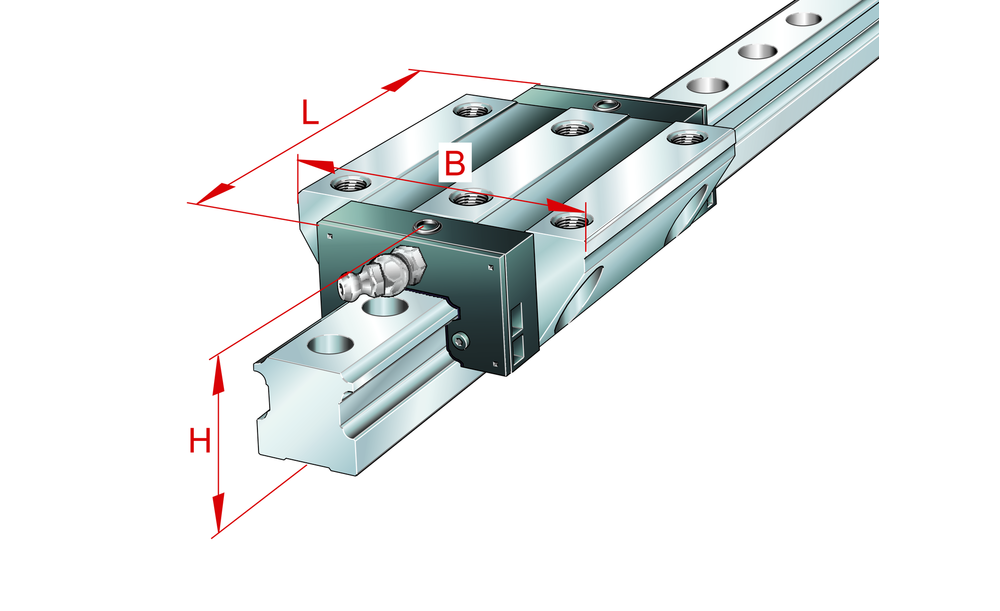 L
B
H