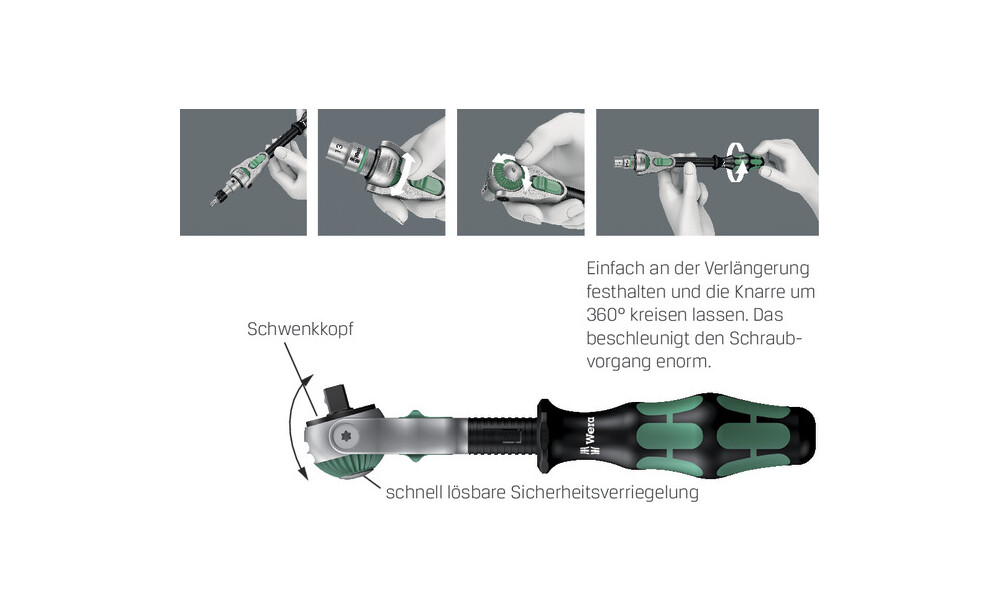 Einfach an der Verlängerung festhalten und die Knarre um 360° kreisen lassen. Das beschleunigt den Schraubvorgang enorm.

Schwenkkopf

Wera

schnell lösbare Sicherheitsverriegelung